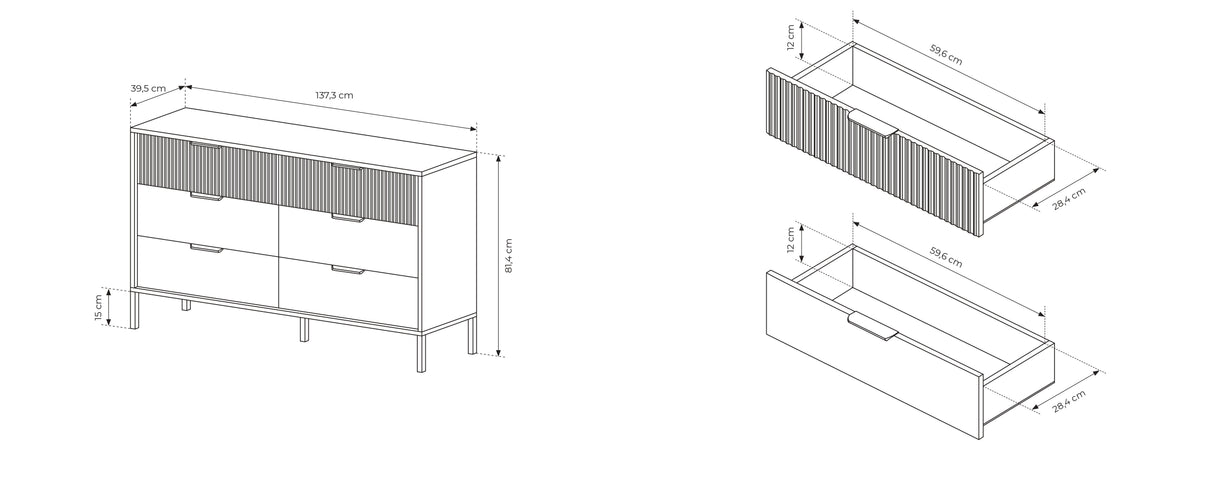 39,5 cm
137,3 cm
81,4 cm
15 cm
12 cm
59,6 cm
28,4 cm
12 cm
59,6 cm
28,4 cm