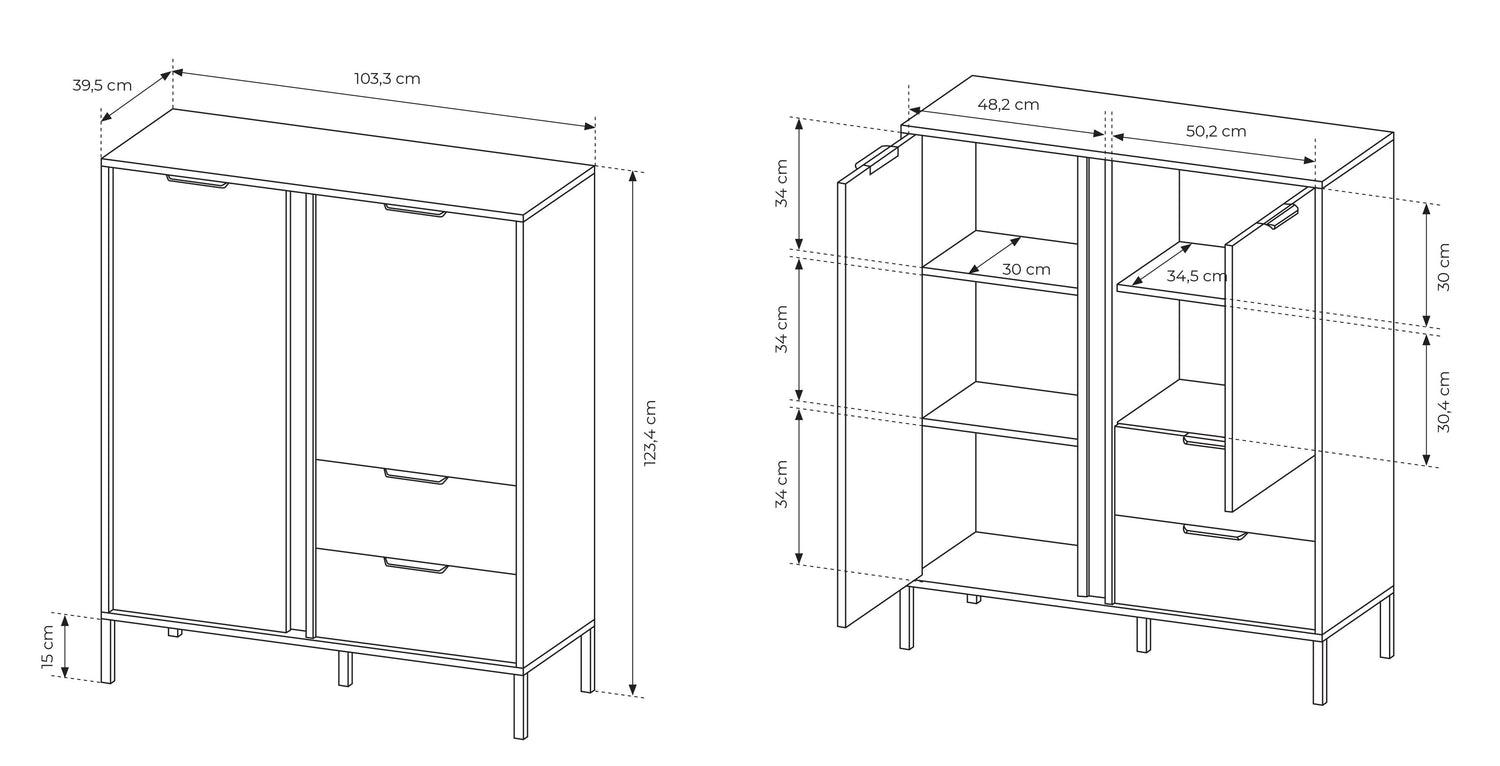 39,5 cm
103,3 cm
123,4 cm
15 cm
48,2 cm
50,2 cm
34 cm
34 cm
34 cm
30 cm
34,5 cm
30 cm
30,4 cm