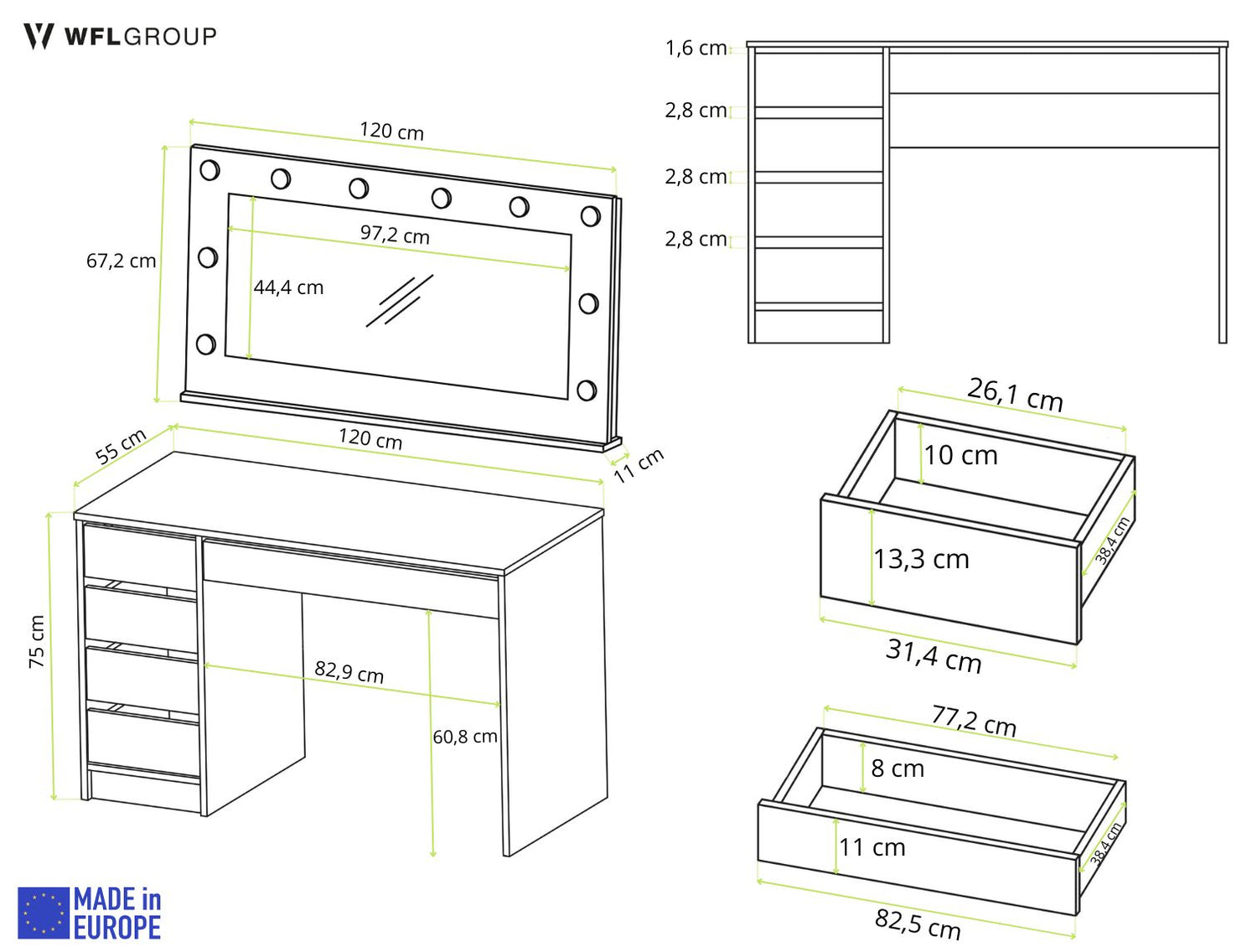 WFLGROUP

120 cm
67,2 cm
97,2 cm
44,4 cm
55 cm
120 cm
11 cm
75 cm
82,9 cm
60,8 cm

1,6 cm
2,8 cm
2,8 cm
2,8 cm

26,1 cm
10 cm
13,3 cm
38,4 cm
31,4 cm

77,2 cm
8 cm
11 cm
38,4 cm
82,5 cm

MADE in EUROPE