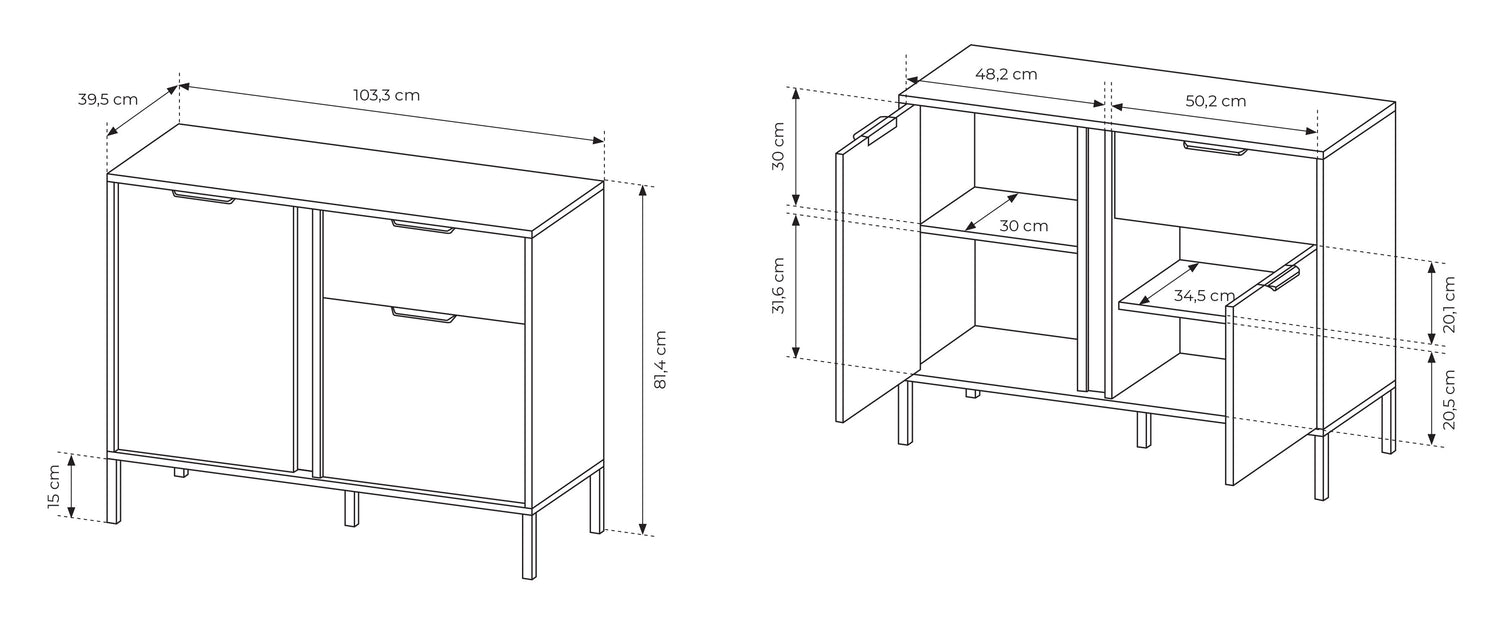 39,5 cm
103,3 cm
81,4 cm
15 cm
48,2 cm
50,2 cm
30 cm
30 cm
31,6 cm
34,5 cm
20,1 cm
20,5 cm