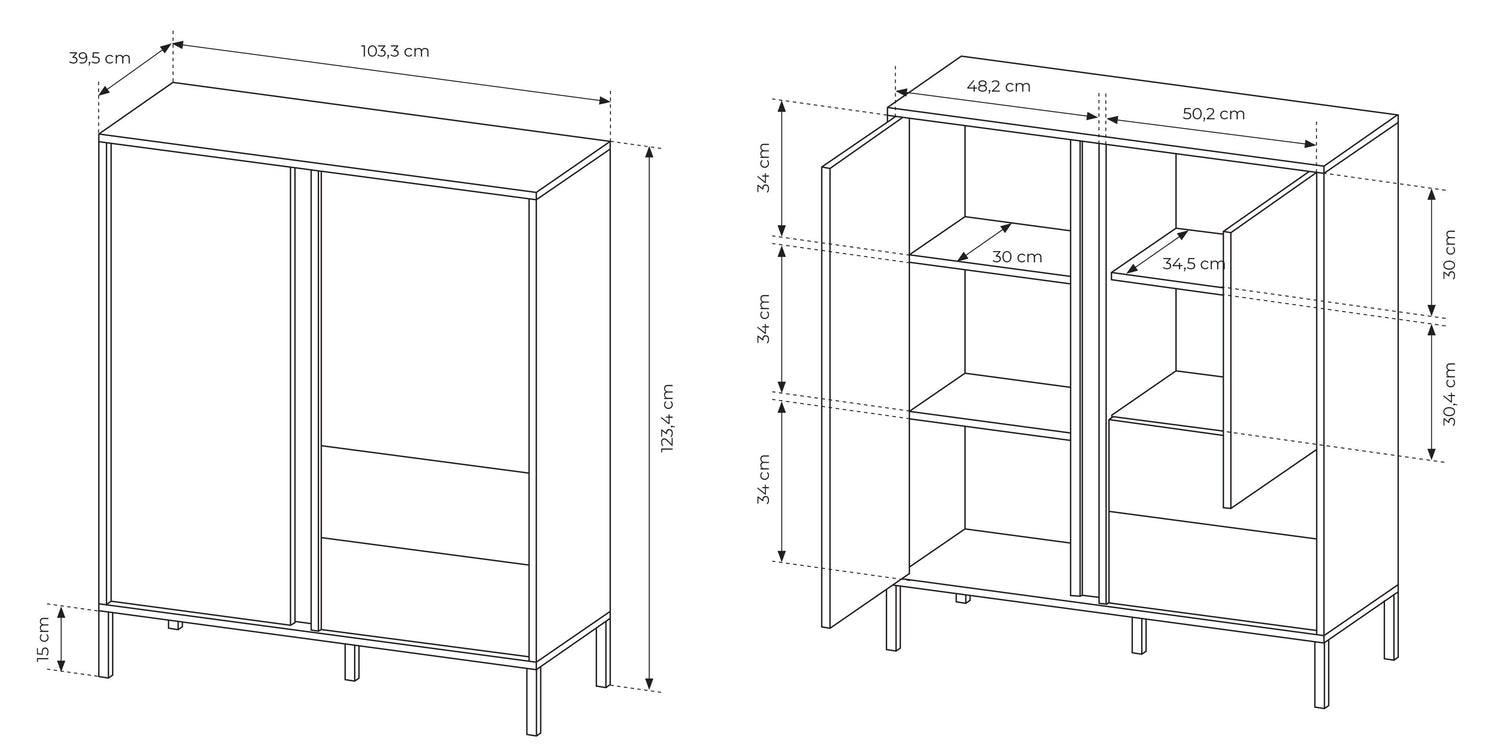 39,5 cm
103,3 cm
123,4 cm
15 cm

48,2 cm
50,2 cm
34 cm
34 cm
34 cm
30 cm
34,5 cm
30 cm
30,4 cm